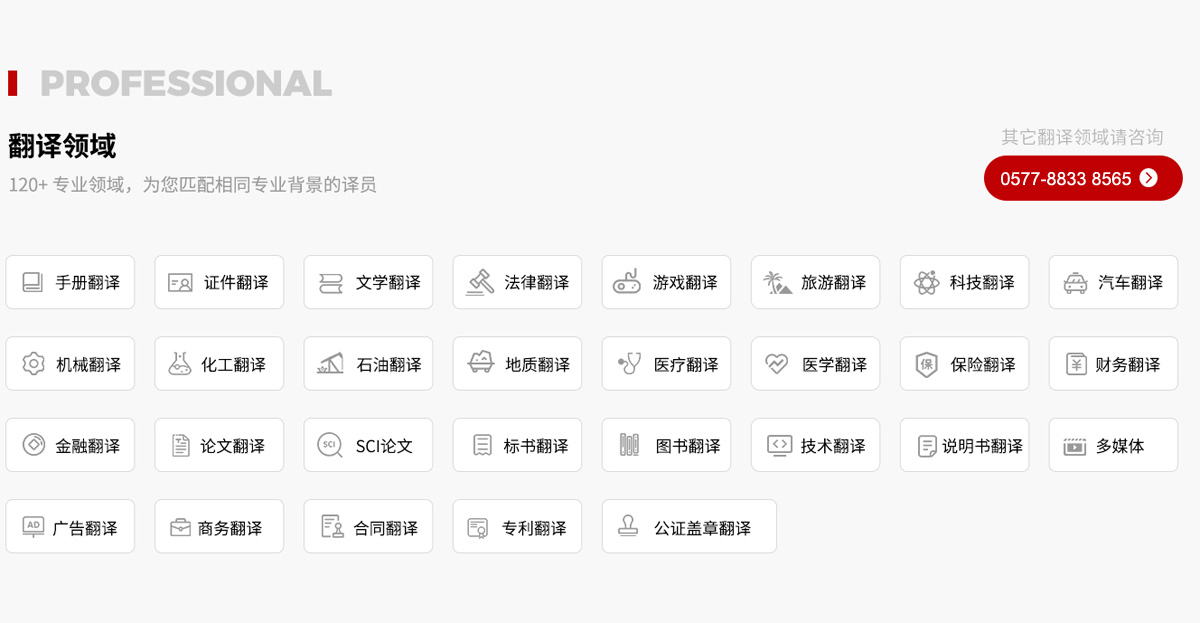 PROFESSIONAL

翻译领域

120+专业领域，为您匹配相同专业背景的译员

其它翻译领域请咨询

0577-8833 8565

手册翻译

证件翻译

文学翻译

法律翻译

游戏翻译

旅游翻译

科技翻译

汽车翻译

机械翻译

化工翻译

石油翻译

地质翻译

医疗翻译

医学翻译

保险翻译

财务翻译

金融翻译

论文翻译

SCI论文

标书翻译

图书翻译

技术翻译

说明书翻译

多媒体

广告翻译

商务翻译

合同翻译

专利翻译

公证盖章翻译